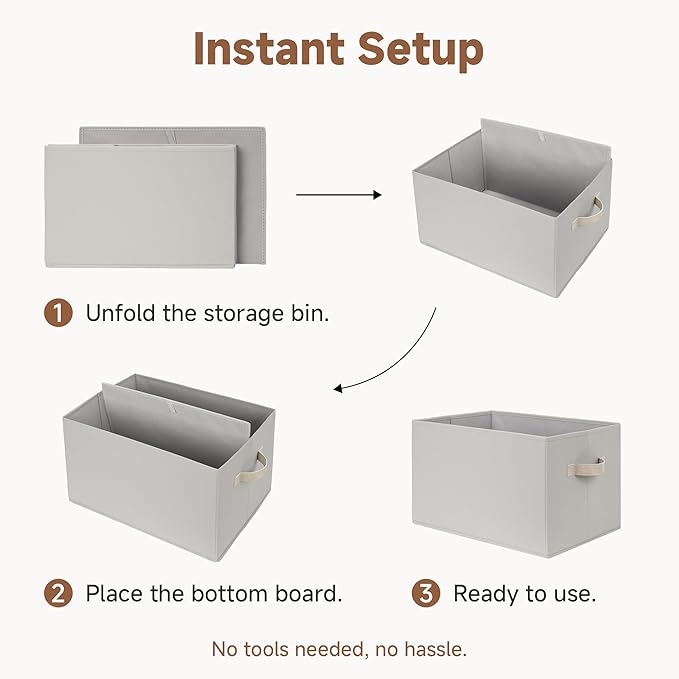 Instant Setup

1 Unfold the storage bin.

2 Place the bottom board.

3 Ready to use.

No tools needed, no hassle.