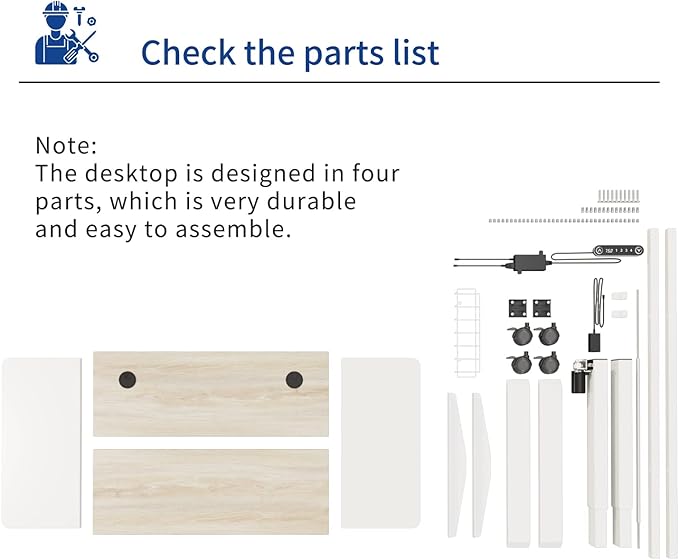 Check the parts list

Note:
The desktop is designed in four parts, which is very durable and easy to assemble.

1 2 3 4