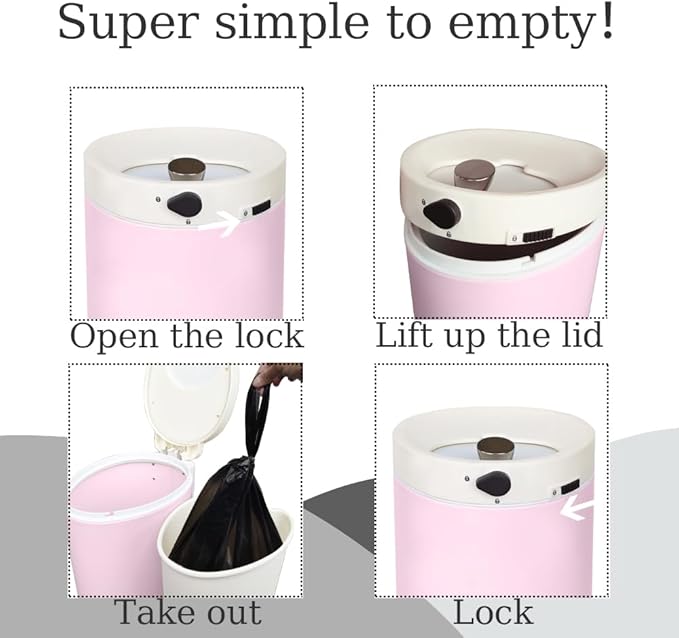 Super simple to empty!

Open the lock

Lift up the lid

Take out

Lock