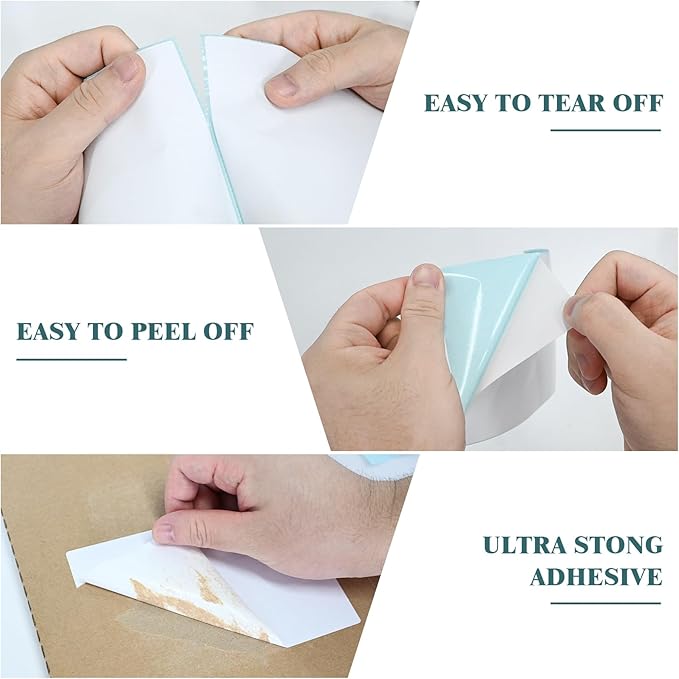 EASY TO TEAR OFF

EASY TO PEEL OFF

ULTRA STONG ADHESIVE