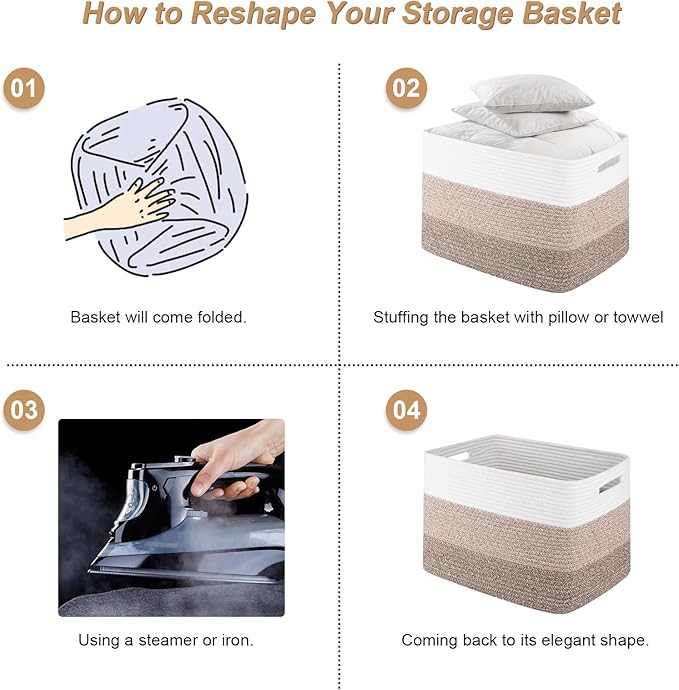 How to Reshape Your Storage Basket

01

Basket will come folded.

02

Stuffing the basket with pillow or towwel

03

Using a steamer or iron.

04

Coming back to its elegant shape.