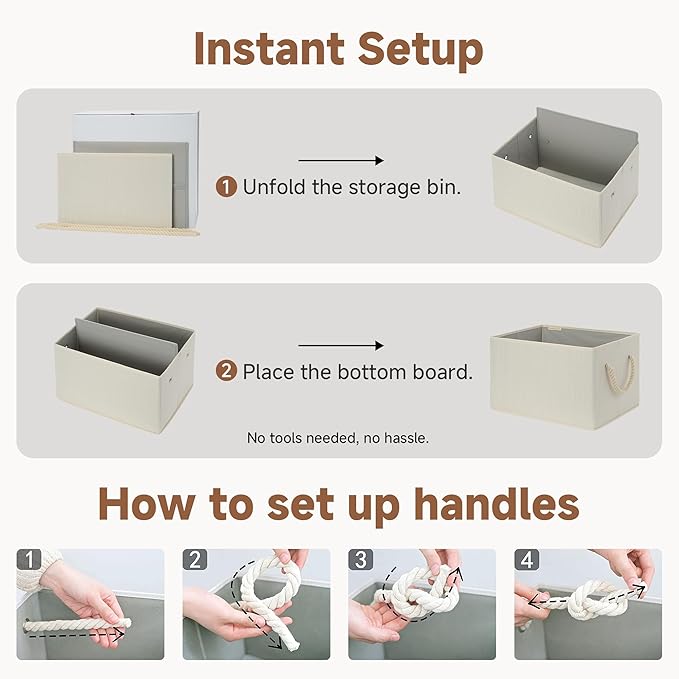 Instant Setup

1 Unfold the storage bin.

2 Place the bottom board.

No tools needed, no hassle.

How to set up handles

1

2

3

4