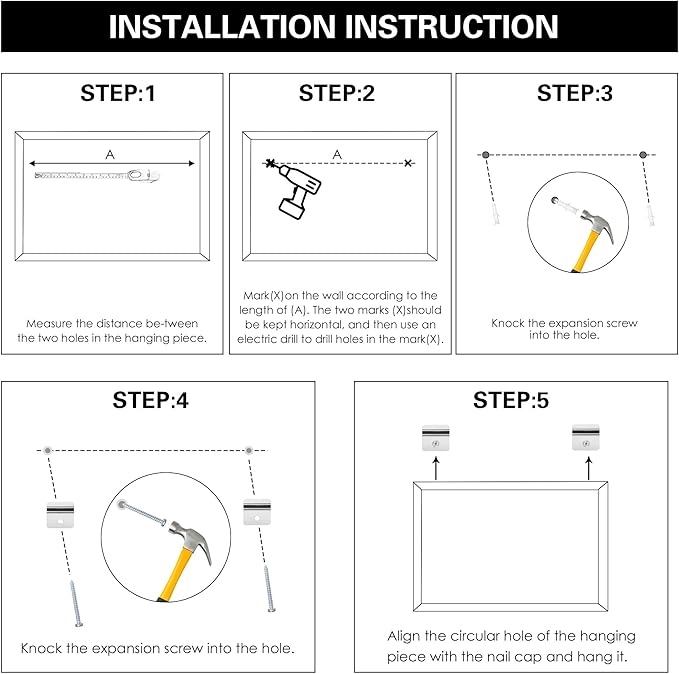 INSTALLATION INSTRUCTION

STEP:1

A

Measure the distance be-tween the two holes in the hanging piece.

STEP:2

A

Mark(X)on the wall according to the length of (A). The two marks (X)should be kept horizontal, and then use an electric drill to drill holes in the mark(X).

STEP:3

Knock the expansion screw into the hole.

STEP:4

Knock the expansion screw into the hole.

STEP:5

Align the circular hole of the hanging piece with the nail cap and hang it.