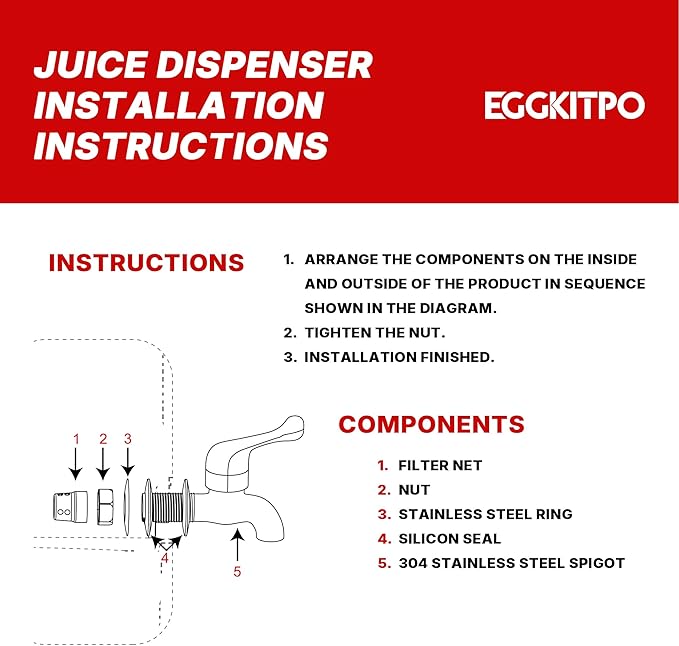 JUICE DISPENSER INSTALLATION INSTRUCTIONS

EGGKITPO

INSTRUCTIONS

1. ARRANGE THE COMPONENTS ON THE INSIDE AND OUTSIDE OF THE PRODUCT IN SEQUENCE SHOWN IN THE DIAGRAM.
2. TIGHTEN THE NUT.
3. INSTALLATION FINISHED.

1 2 3

4

5

COMPONENTS

1. FILTER NET
2. NUT
3. STAINLESS STEEL RING
4. SILICON SEAL
5. 304 STAINLESS STEEL SPIGOT