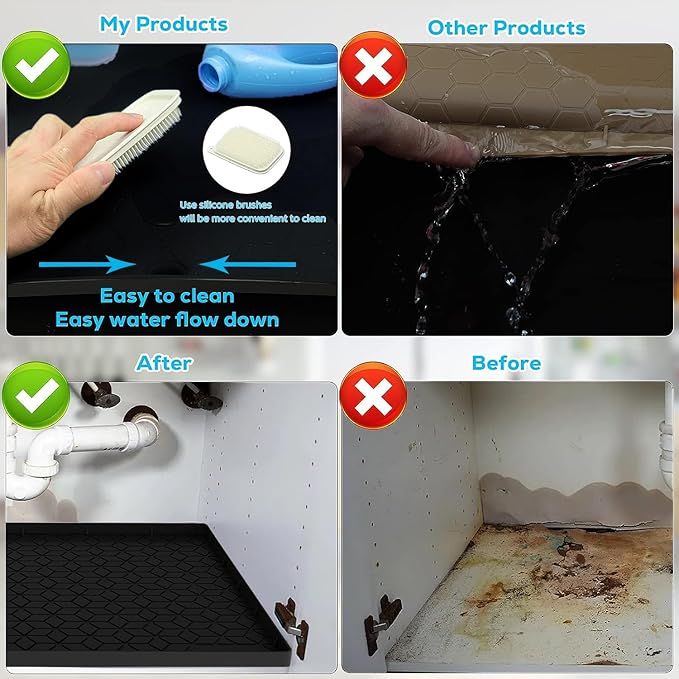 My Products

Use silicone brushes will be more convenient to clean

Easy to clean
Easy water flow down

Other Products

After

Before