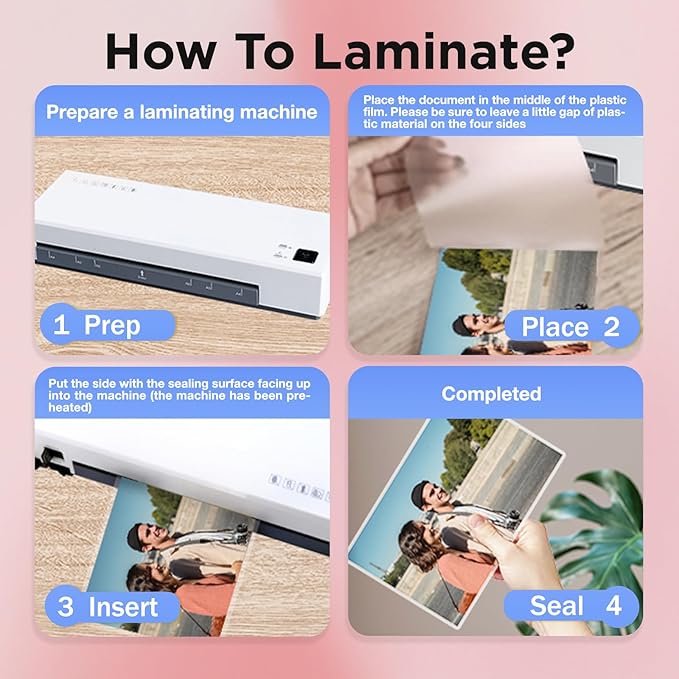 How To Laminate?

Prepare a laminating machine

1 Prep

Place the document in the middle of the plastic film. Please be sure to leave a little gap of plastic material on the four sides

Place 2

Put the side with the sealing surface facing up into the machine (the machine has been preheated)

3 Insert

Completed

Seal 4