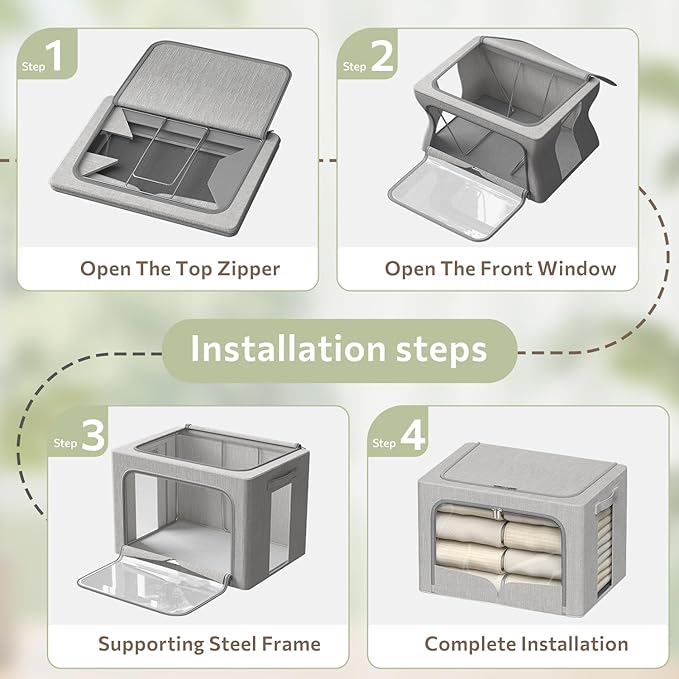 Step 1

Open The Top Zipper

Step 2

Open The Front Window

Installation steps

Step 3

Supporting Steel Frame

Step 4

Complete Installation