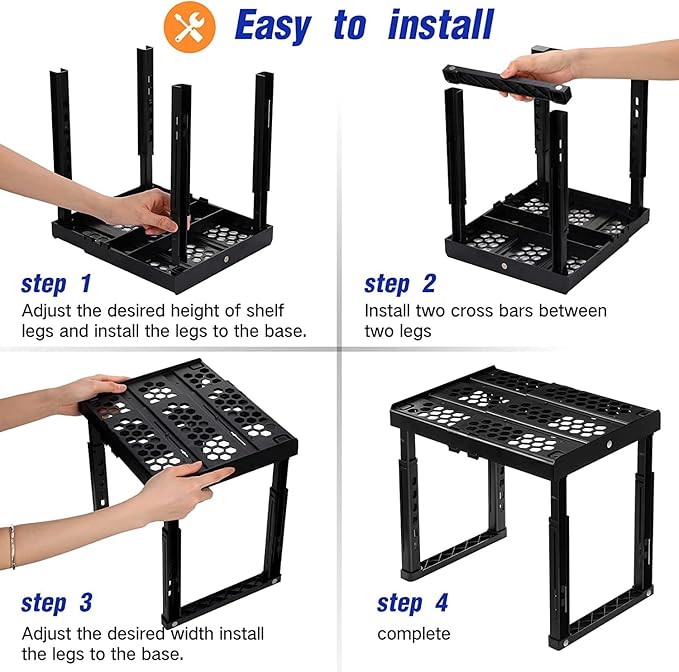 Easy to install

step 1
Adjust the desired height of shelf legs and install the legs to the base.

step 2
Install two cross bars between two legs

step 3
Adjust the desired width install the legs to the base.

step 4
complete