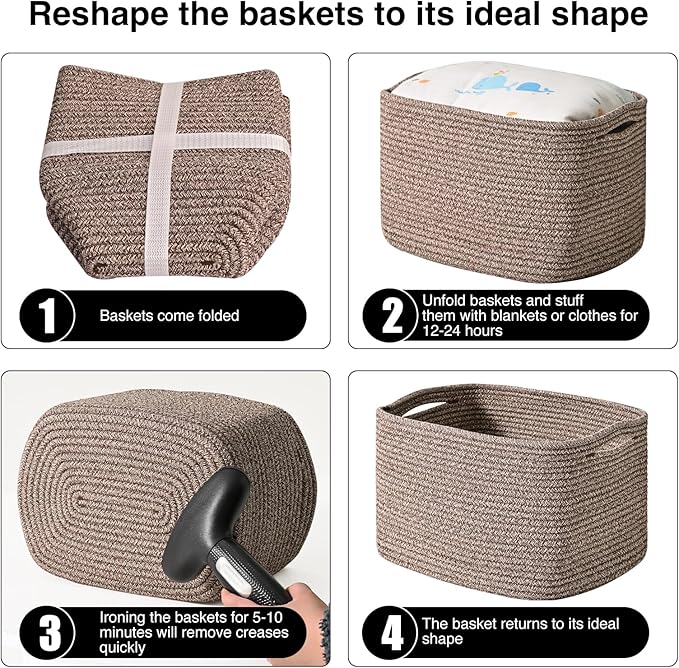 Reshape the baskets to its ideal shape

1 Baskets come folded

2 Unfold baskets and stuff them with blankets or clothes for 12-24 hours

3 Ironing the baskets for 5-10 minutes will remove creases quickly

4 The basket returns to its ideal shape