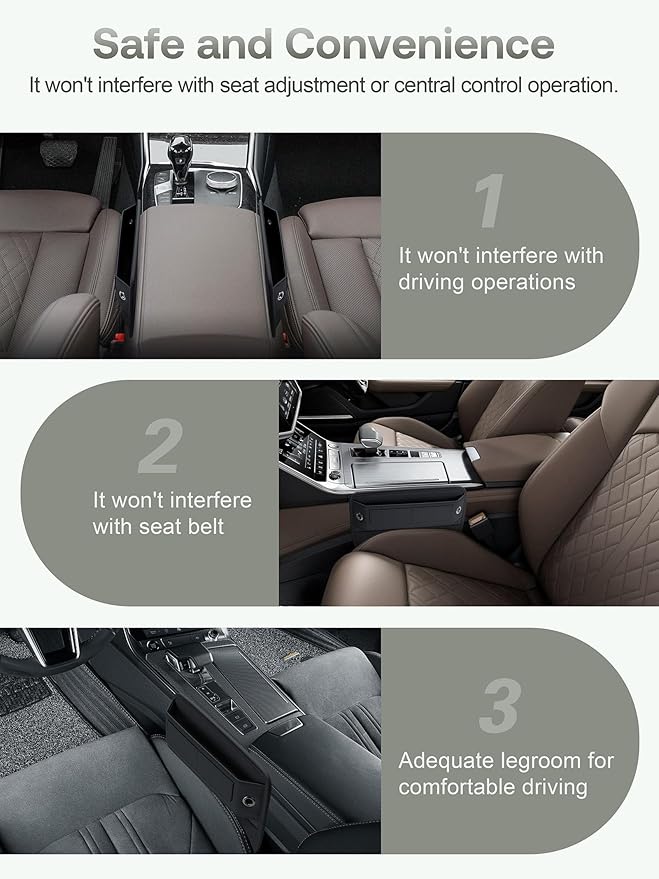 Safe and Convenience

It won't interfere with seat adjustment or central control operation.

1

It won't interfere with driving operations

2

It won't interfere with seat belt

3

Adequate legroom for comfortable driving