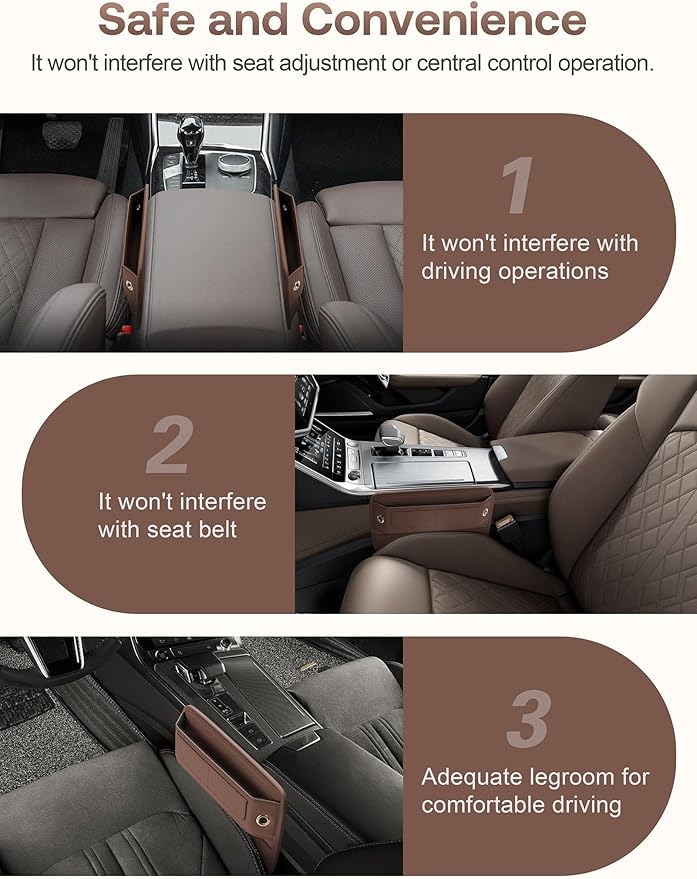 Safe and Convenience

It won't interfere with seat adjustment or central control operation.

1

It won't interfere with driving operations

2

It won't interfere with seat belt

3

Adequate legroom for comfortable driving