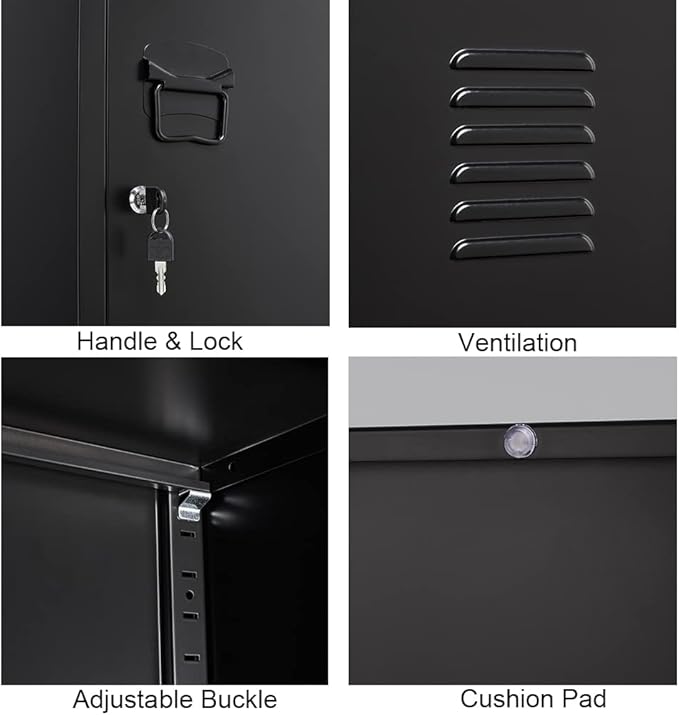 Handle & Lock

Ventilation

Adjustable Buckle

Cushion Pad