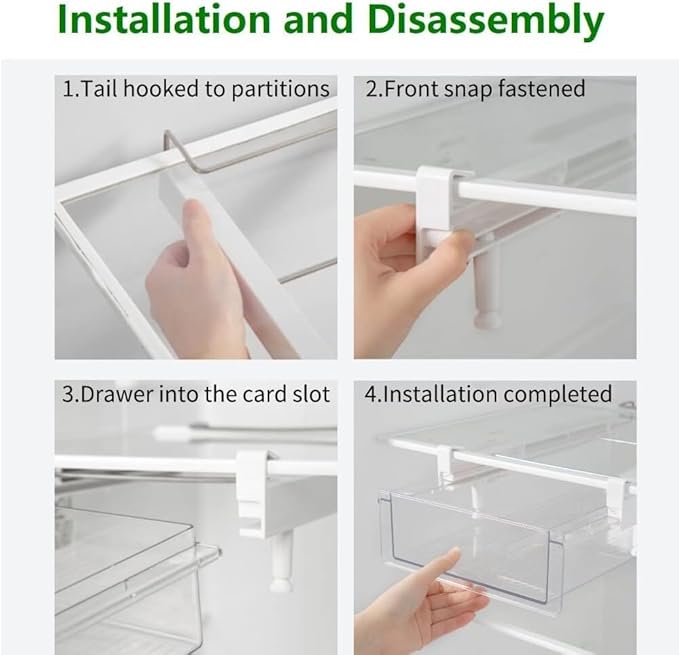 Installation and Disassembly

1.Tail hooked to partitions

2.Front snap fastened

3.Drawer into the card slot

4.Installation completed