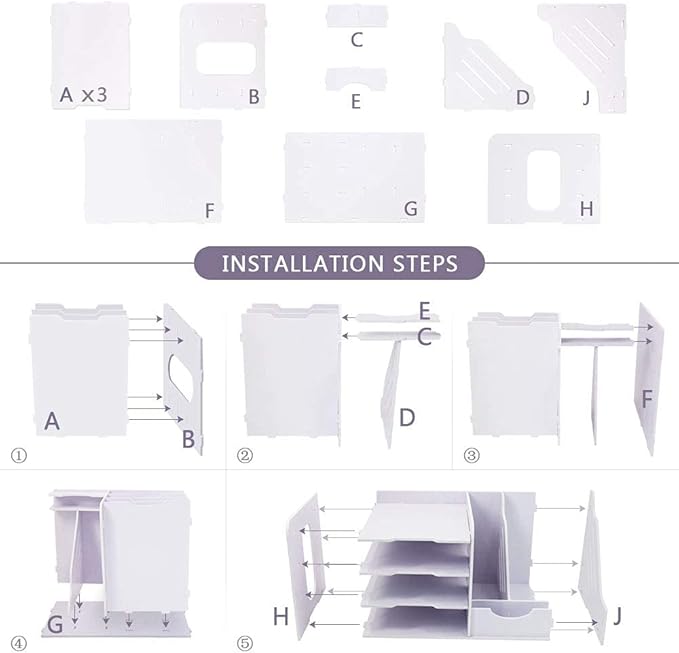 A ×3
B
C
E
D
J
F
G
H

INSTALLATION STEPS

A
B
①
E
C
D
②
F
③
G
④
H
J
⑤