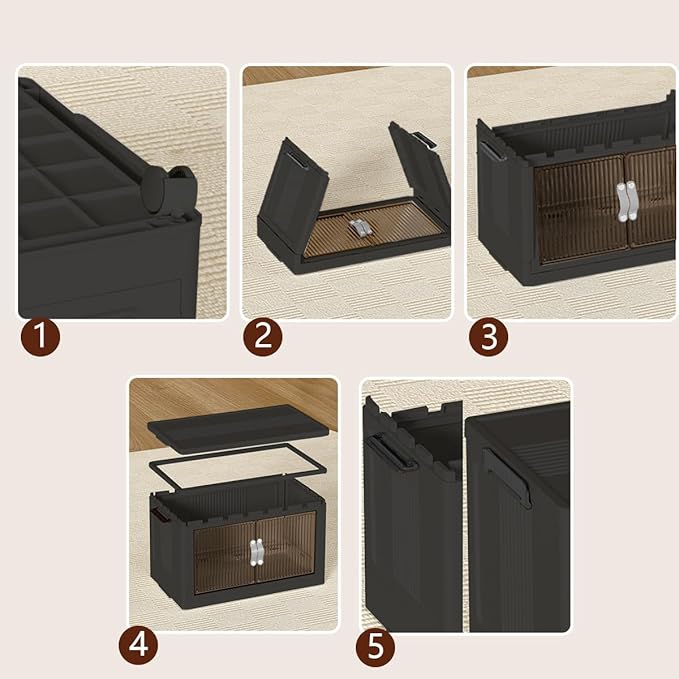 1

2

3

4

5