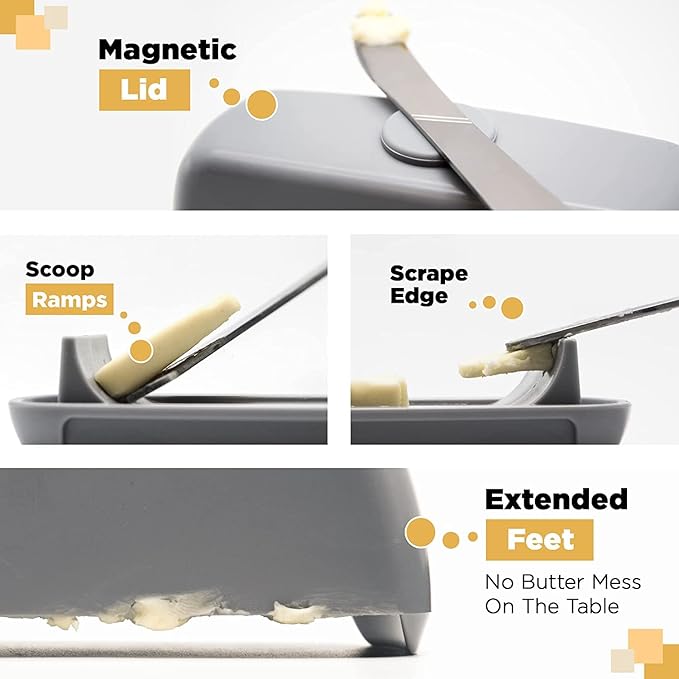 Magnetic
Lid

Scoop
Ramps

Scrape
Edge

Extended
Feet
No Butter Mess
On The Table