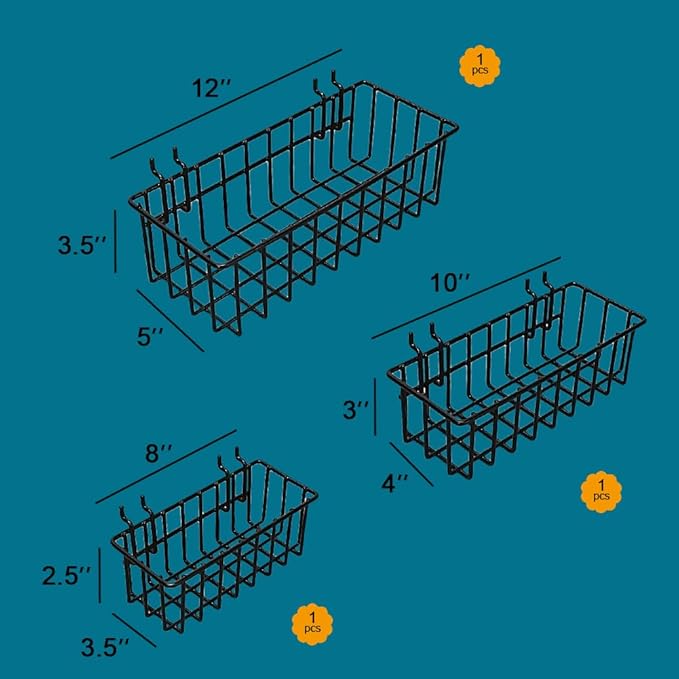 12′′

1 pcs

3.5′′

5′′

10′′

3′′

4′′

1 pcs

8′′

2.5′′

3.5′′

1 pcs