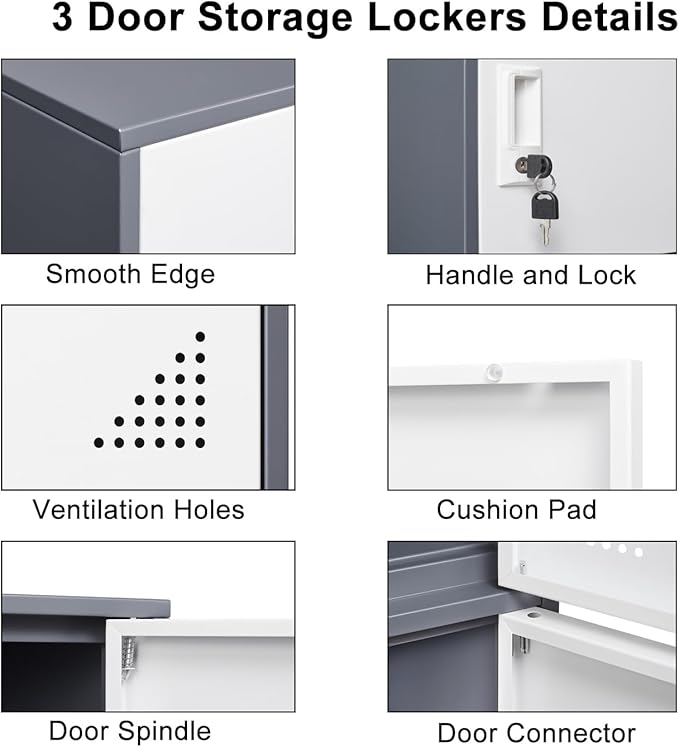 3 Door Storage Lockers Details

Smooth Edge

Handle and Lock

Ventilation Holes

Cushion Pad

Door Spindle

Door Connector