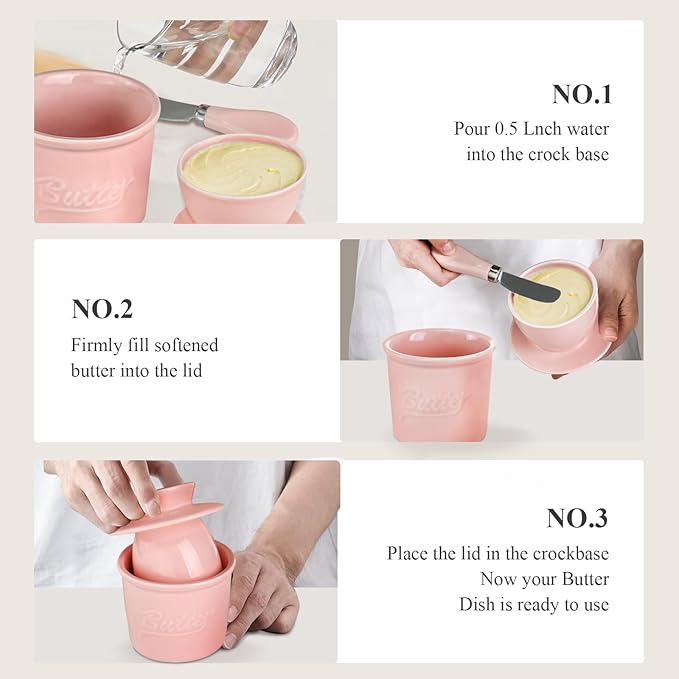 Butter

NO.1
Pour 0.5 Lnch water into the crock base

NO.2
Firmly fill softened butter into the lid

Butter

Butter

NO.3
Place the lid in the crockbase
Now your Butter
Dish is ready to use