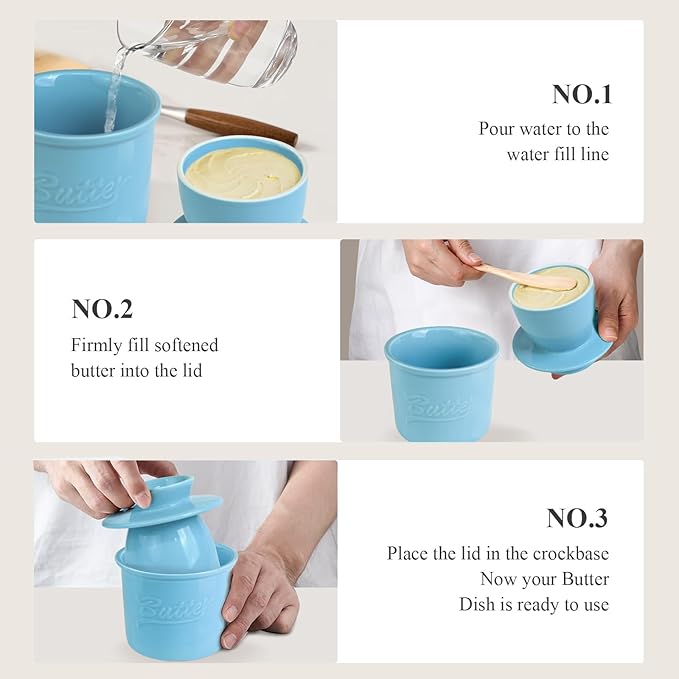 Butter

NO.1

Pour water to the water fill line

NO.2

Firmly fill softened butter into the lid

Butter

Butter

NO.3

Place the lid in the crockbase
Now your Butter
Dish is ready to use