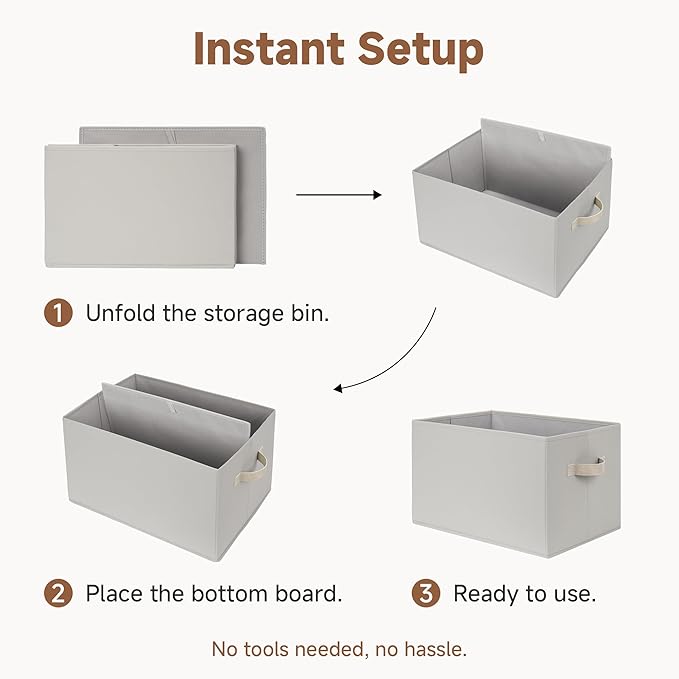 Instant Setup

1 Unfold the storage bin.

2 Place the bottom board.

3 Ready to use.

No tools needed, no hassle.