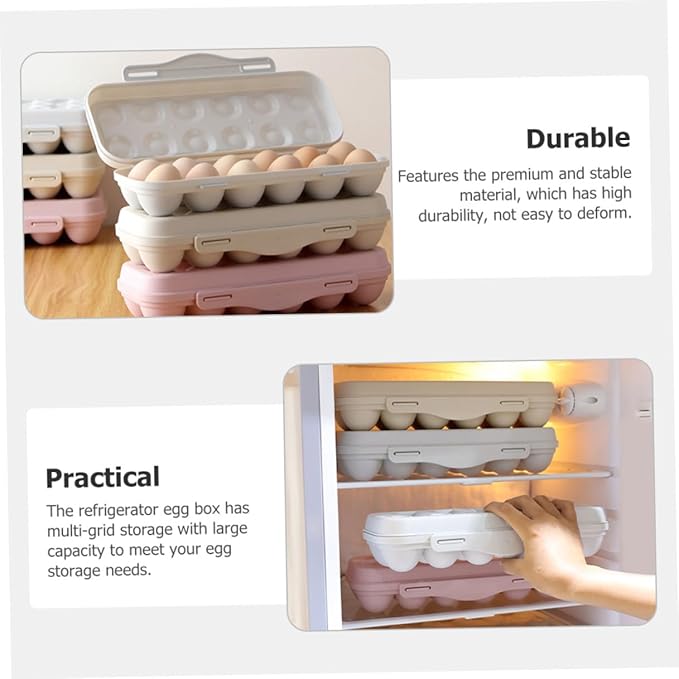 Durable

Features the premium and stable material, which has high durability, not easy to deform.

Practical

The refrigerator egg box has multi-grid storage with large capacity to meet your egg storage needs.