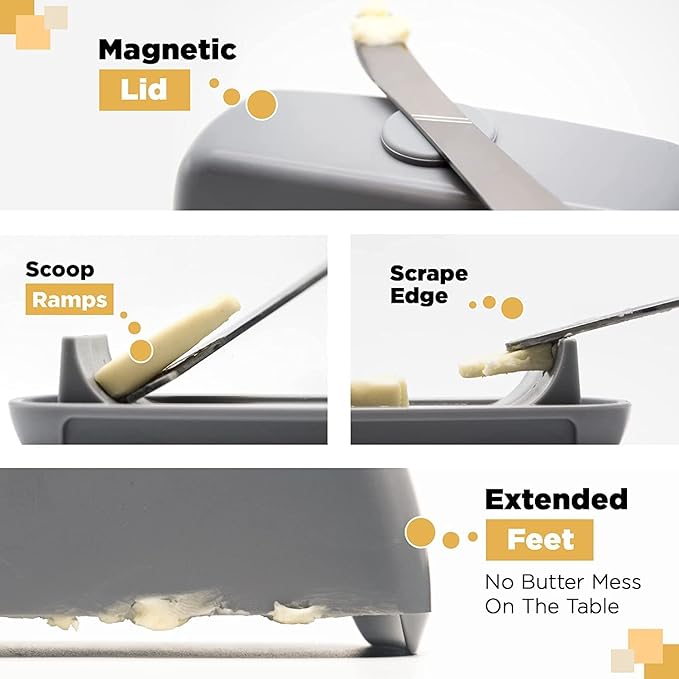 Magnetic Lid

Scoop Ramps

Scrape Edge

Extended Feet

No Butter Mess On The Table