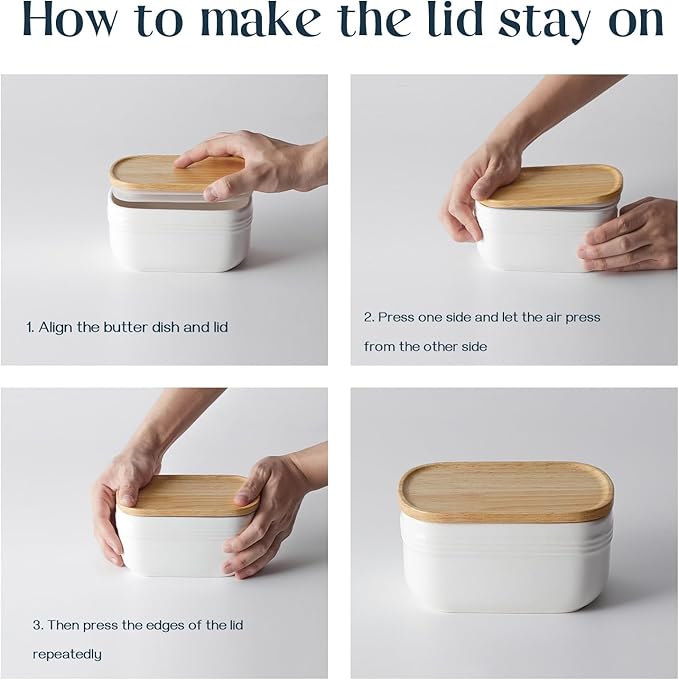 How to make the lid stay on

1. Align the butter dish and lid

2. Press one side and let the air press from the other side

3. Then press the edges of the lid repeatedly