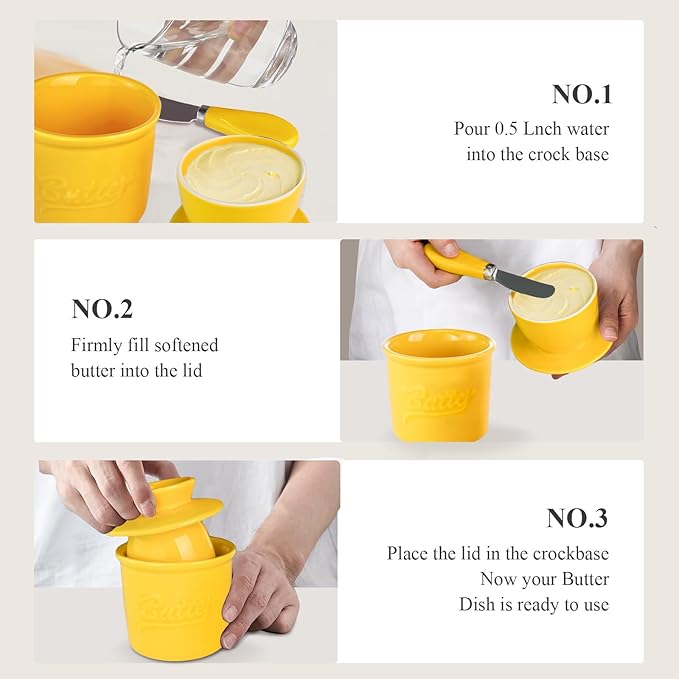 Butter

NO.1
Pour 0.5 Lnch water into the crock base

NO.2
Firmly fill softened butter into the lid

Butter

Butter

NO.3
Place the lid in the crockbase Now your Butter Dish is ready to use