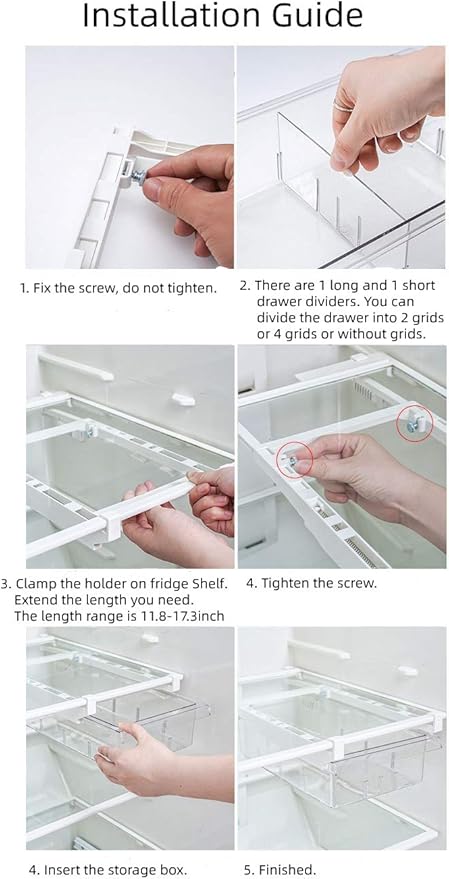 Installation Guide

1. Fix the screw, do not tighten.

2. There are 1 long and 1 short drawer dividers. You can divide the drawer into 2 grids or 4 grids or without grids.

3. Clamp the holder on fridge Shelf. Extend the length you need. The length range is 11.8-17.3inch

4. Tighten the screw.

4. Insert the storage box.

5. Finished.