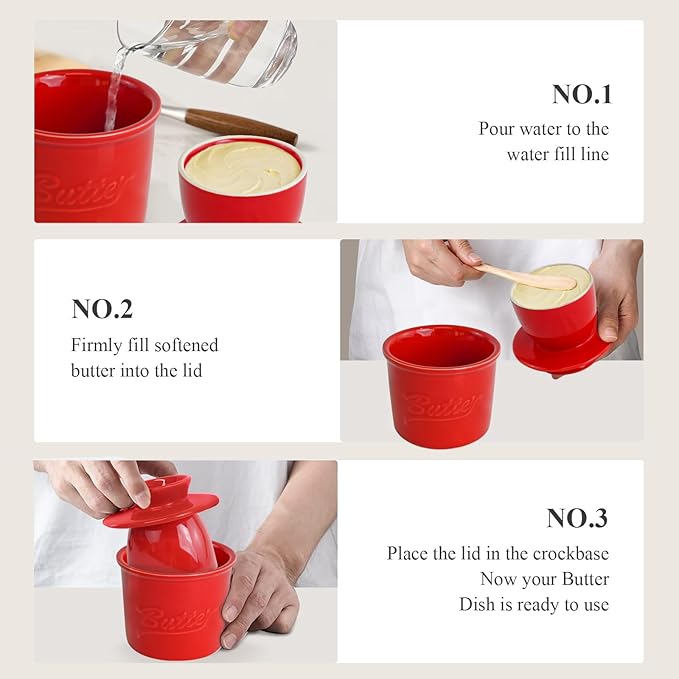 Butter

NO.1

Pour water to the water fill line

NO.2

Firmly fill softened butter into the lid

Butter

Butter

NO.3

Place the lid in the crockbase Now your Butter Dish is ready to use