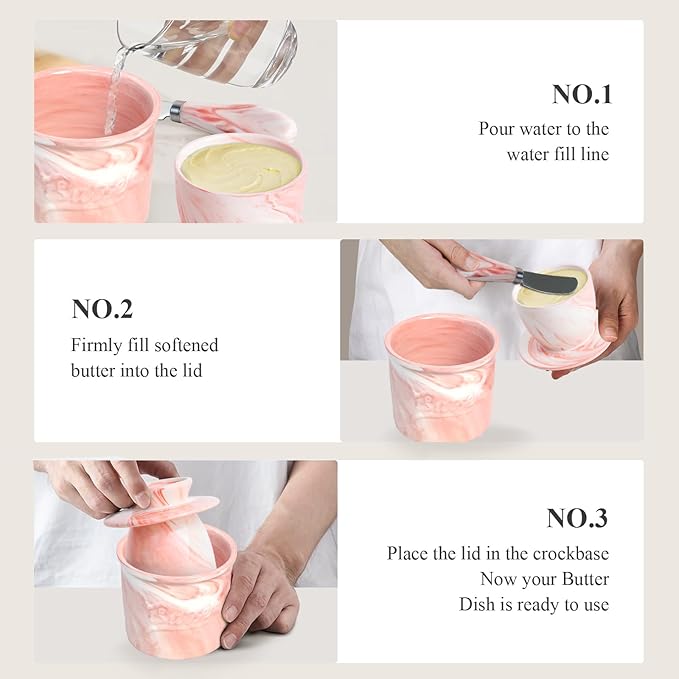 NO.1
Pour water to the water fill line

NO.2
Firmly fill softened butter into the lid

NO.3
Place the lid in the crockbase
Now your Butter
Dish is ready to use