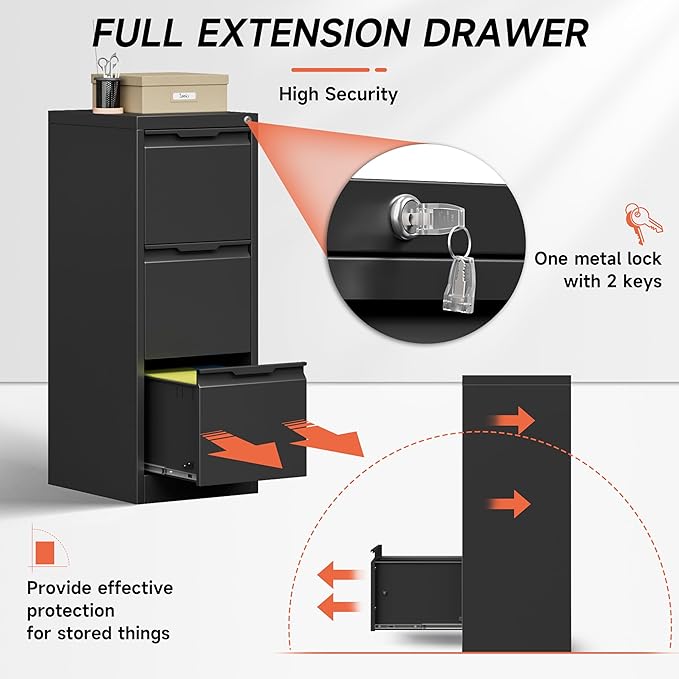 FULL EXTENSION DRAWER

High Security

One metal lock with 2 keys

Provide effective protection for stored things