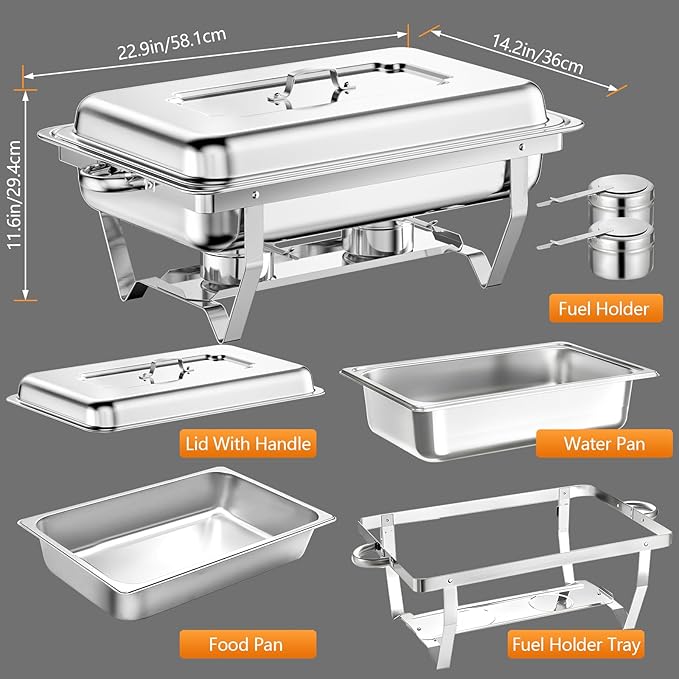 22.9in/58.1cm

14.2in/36cm

11.6in/29.4cm

Fuel Holder

Lid With Handle

Water Pan

Food Pan

Fuel Holder Tray