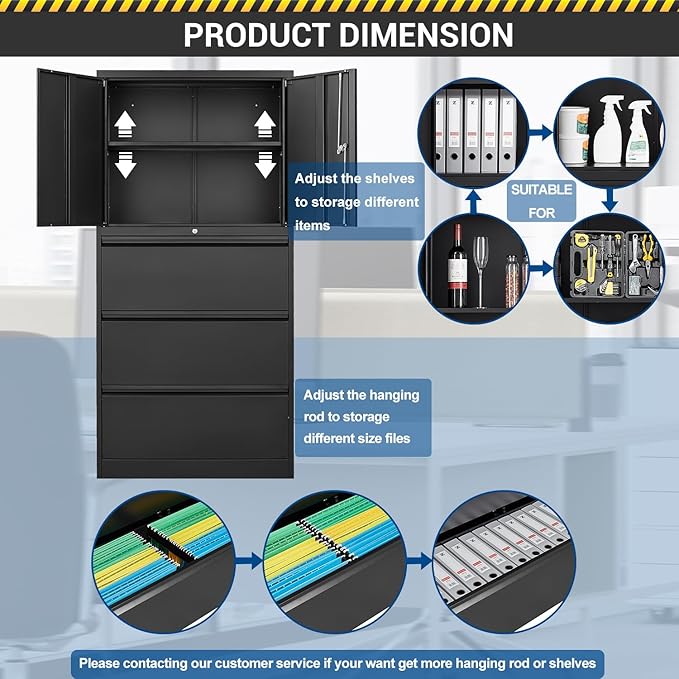 PRODUCT DIMENSION

Adjust the shelves to storage different items

SUITABLE FOR

Adjust the hanging rod to storage different size files

Please contacting our customer service if your want get more hanging rod or shelves