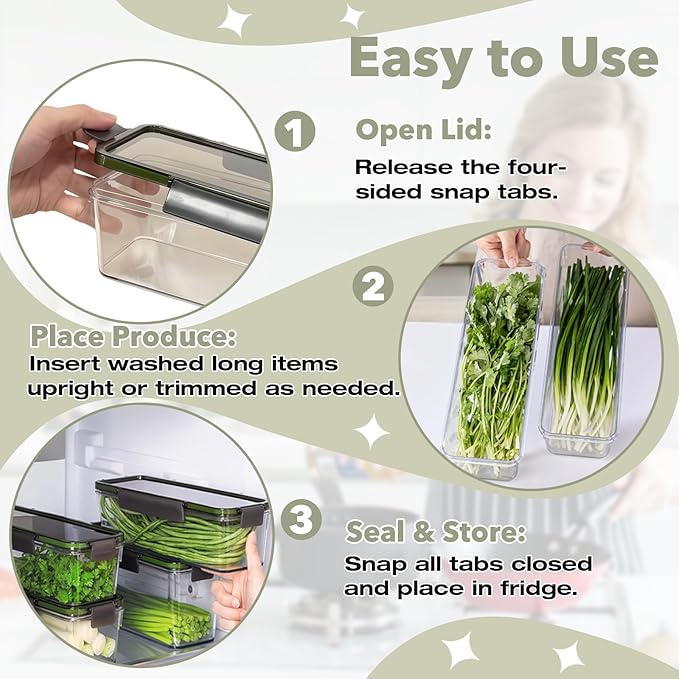 Easy to Use

1

Open Lid:

Release the four-sided snap tabs.

2

Place Produce:

Insert washed long items upright or trimmed as needed.

3

Seal & Store:

Snap all tabs closed and place in fridge.