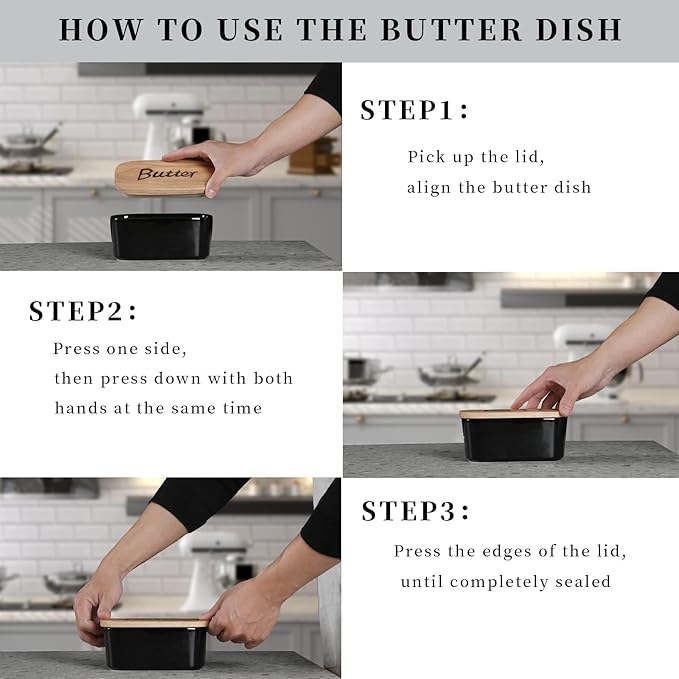 HOW TO USE THE BUTTER DISH

Butter

STEP1:

Pick up the lid,
align the butter dish

STEP2:

Press one side,
then press down with both
hands at the same time

STEP3:

Press the edges of the lid,
until completely sealed