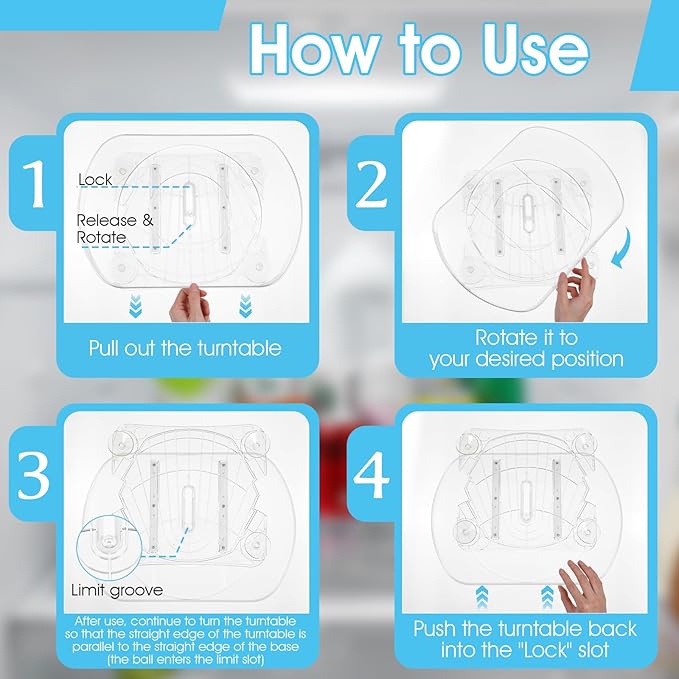 How to Use

1

Lock

Release & Rotate

Pull out the turntable

2

Rotate it to your desired position

3

Limit groove

After use, continue to turn the turntable so that the straight edge of the turntable is parallel to the straight edge of the base (the ball enters the limit slot)

4

Push the turntable back into the "Lock" slot