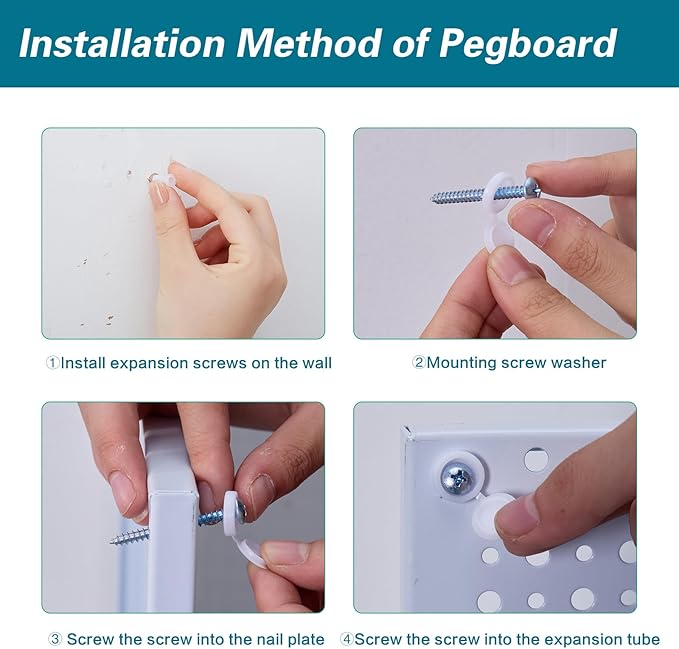 Installation Method of Pegboard

①Install expansion screws on the wall

②Mounting screw washer

③ Screw the screw into the nail plate

④Screw the screw into the expansion tube