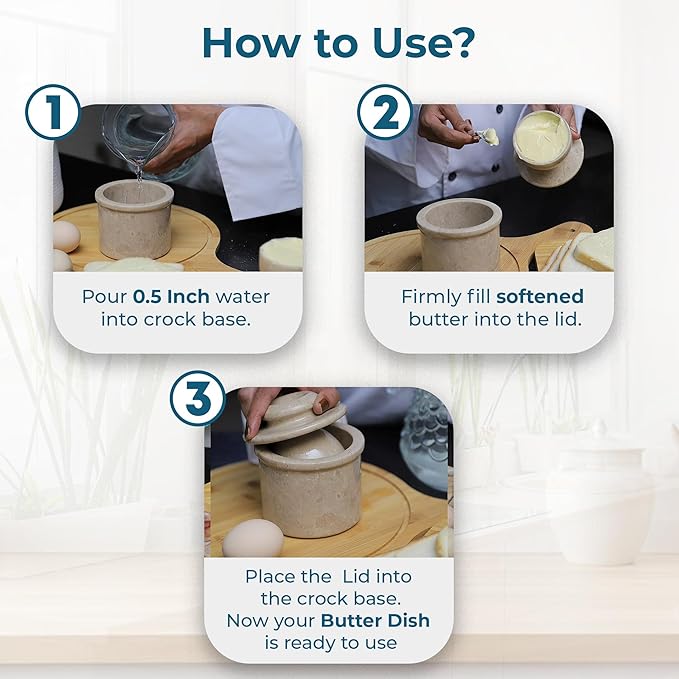 How to Use?

1

Pour 0.5 Inch water into crock base.

2

Firmly fill softened butter into the lid.

3

Place the  Lid into the crock base. Now your Butter Dish is ready to use