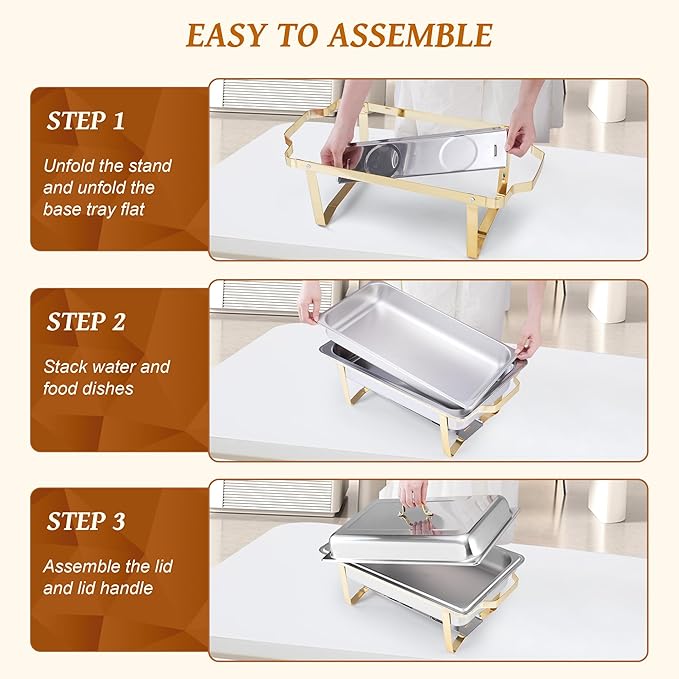 EASY TO ASSEMBLE

STEP 1

Unfold the stand and unfold the base tray flat

STEP 2

Stack water and food dishes

STEP 3

Assemble the lid and lid handle