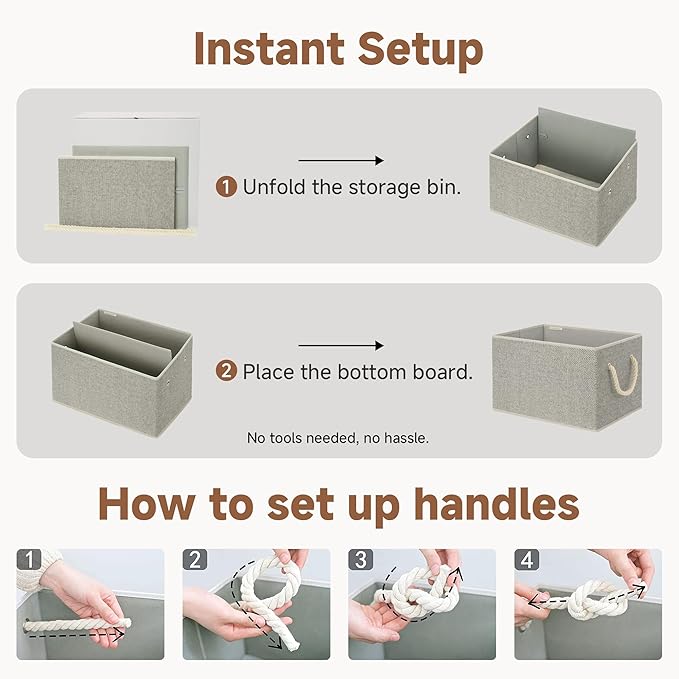 Instant Setup

1 Unfold the storage bin.

2 Place the bottom board.

No tools needed, no hassle.

How to set up handles

1

2

3

4