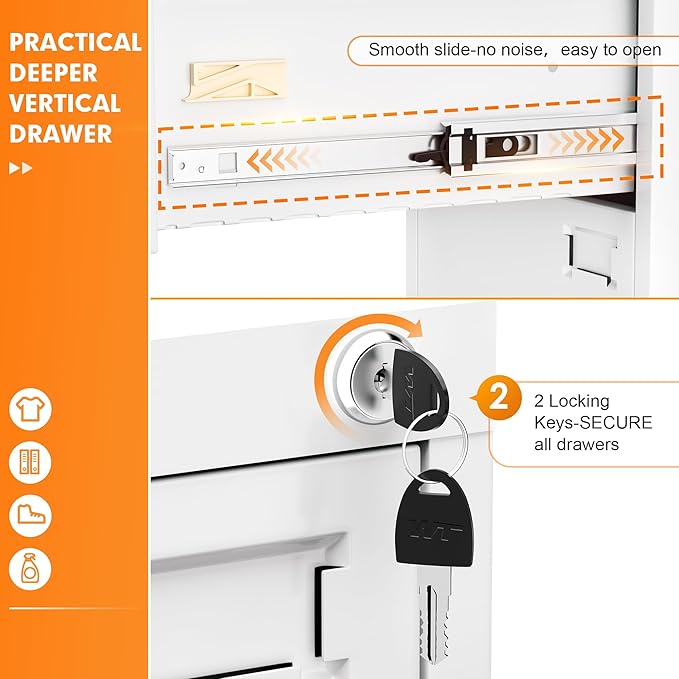 PRACTICAL DEEPER VERTICAL DRAWER

Smooth slide-no noise, easy to open

2

2 Locking Keys-SECURE all drawers