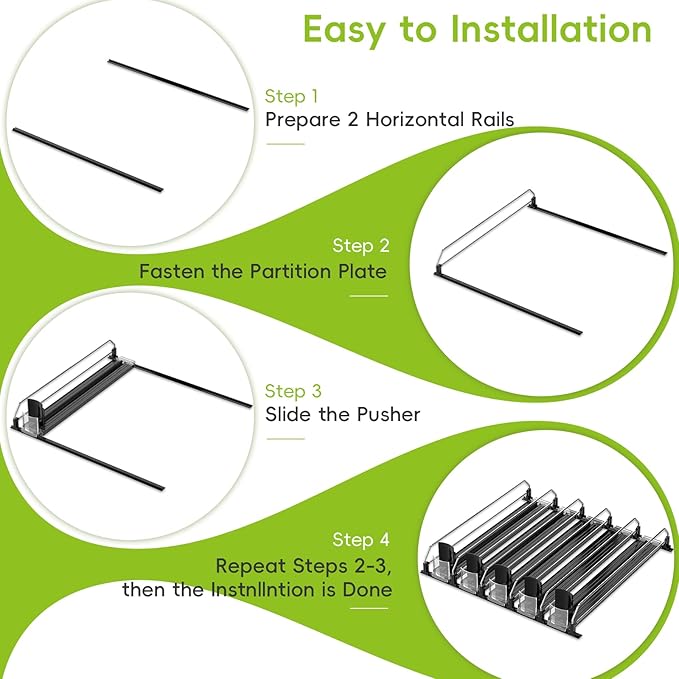 Easy to Installation

Step 1
Prepare 2 Horizontal Rails

Step 2
Fasten the Partition Plate

Step 3
Slide the Pusher

Step 4
Repeat Steps 2-3, then the Instnllntion is Done