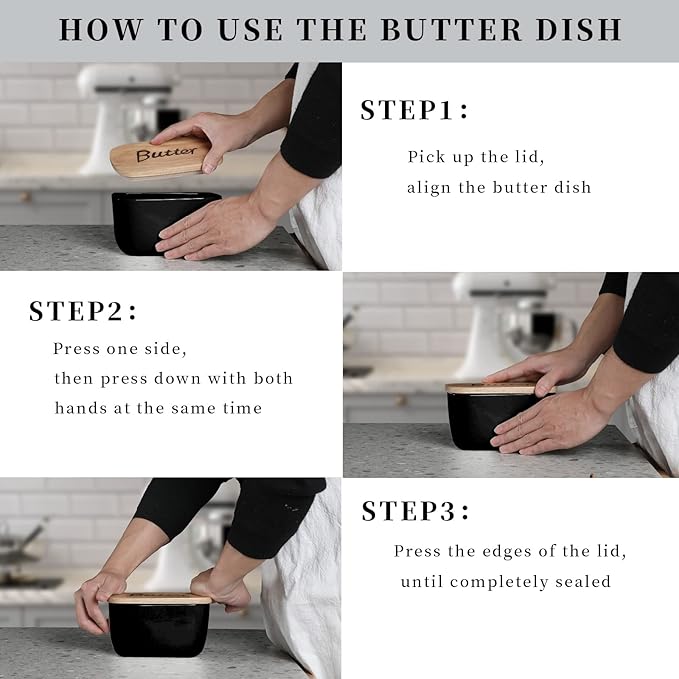 HOW TO USE THE BUTTER DISH

Butter

STEP1:

Pick up the lid, align the butter dish

STEP2:

Press one side, then press down with both hands at the same time

STEP3:

Press the edges of the lid, until completely sealed