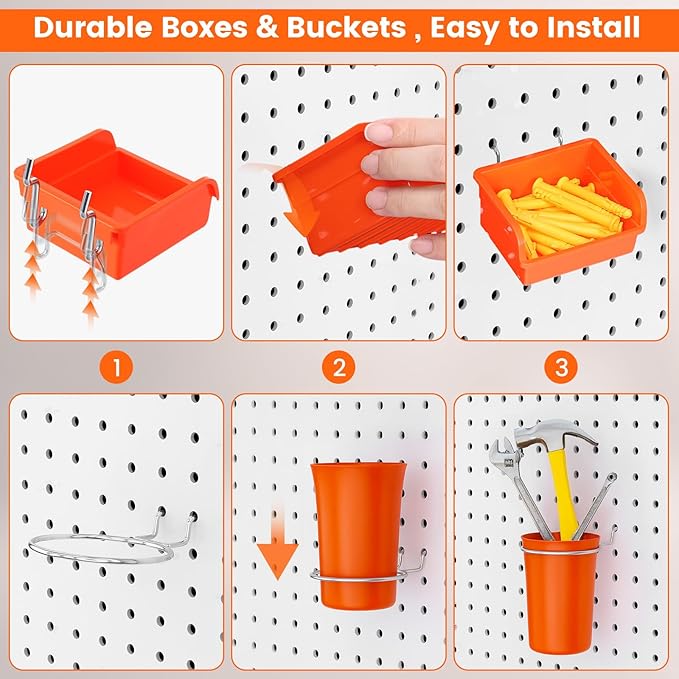 Durable Boxes & Buckets , Easy to Install

1

2

3