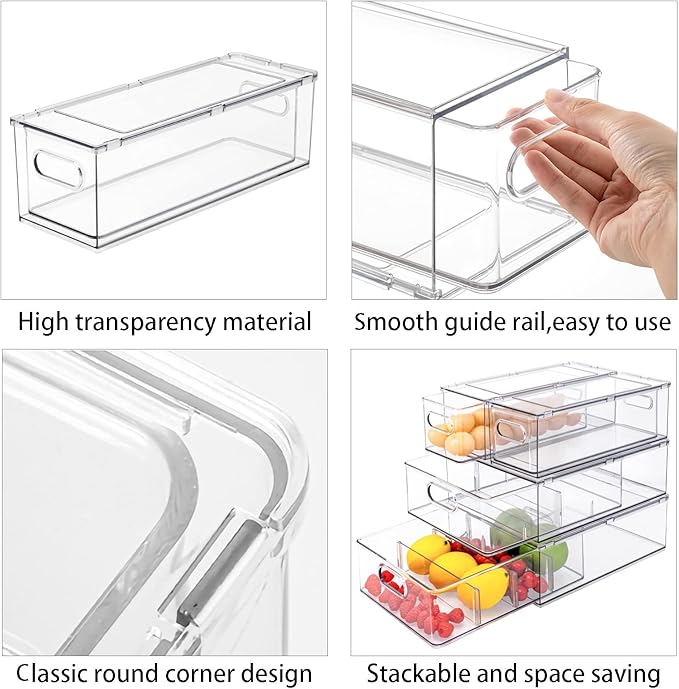 High transparency material

Smooth guide rail,easy to use

Classic round corner design

Stackable and space saving