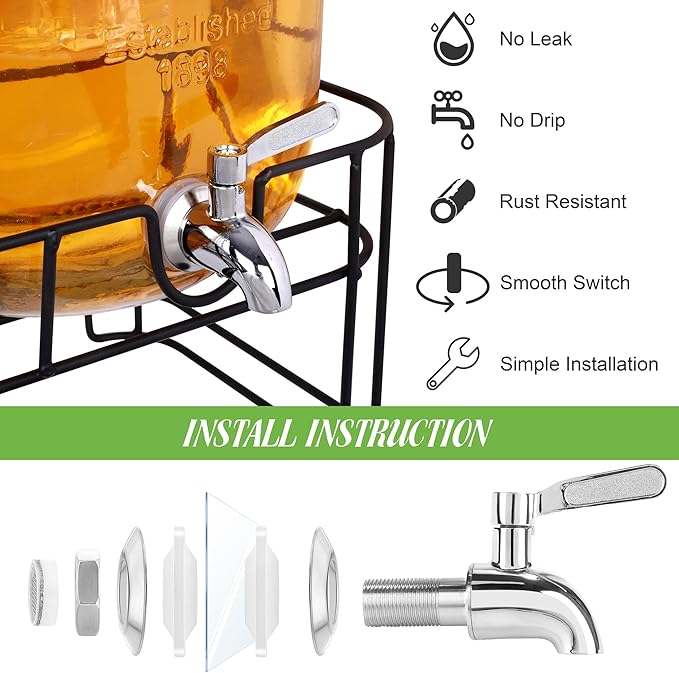 Established
1898

No Leak

No Drip

Rust Resistant

Smooth Switch

Simple Installation

INSTALL INSTRUCTION