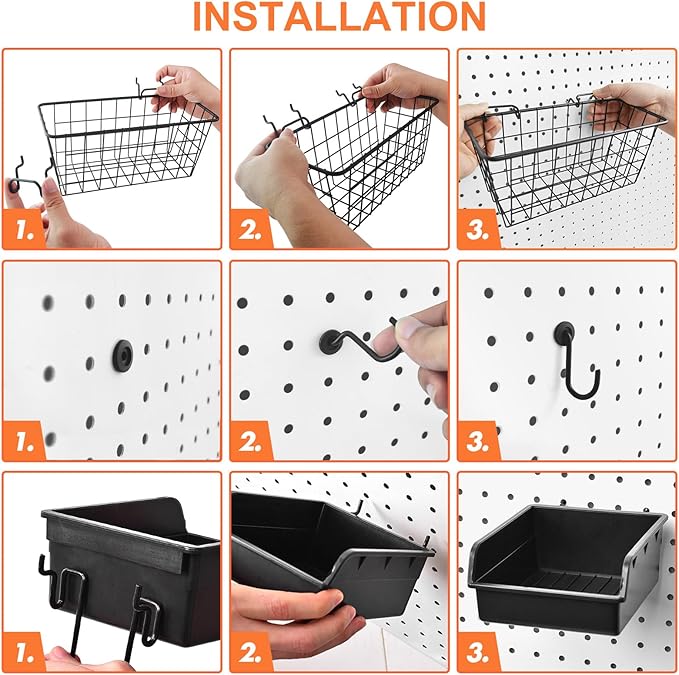 INSTALLATION

1.

2.

3.

1.

2.

3.

1.

2.

3.