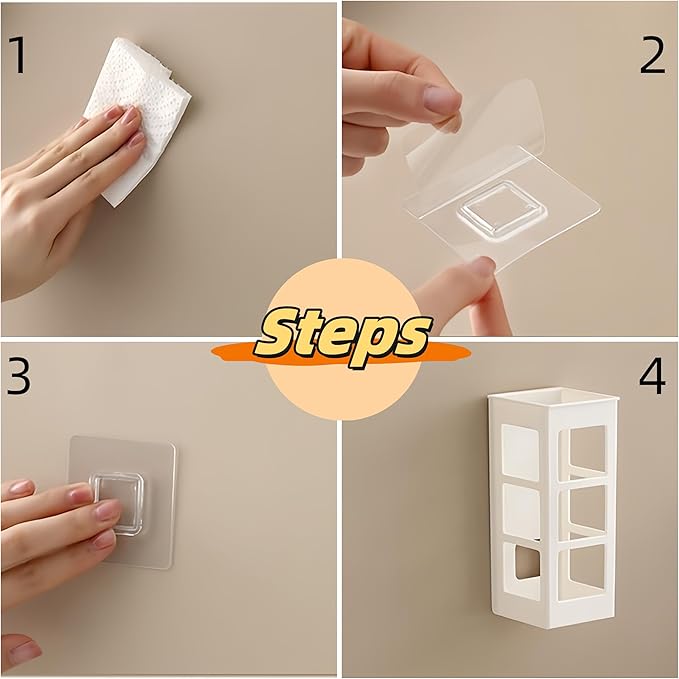 1

2

Steps

3

4